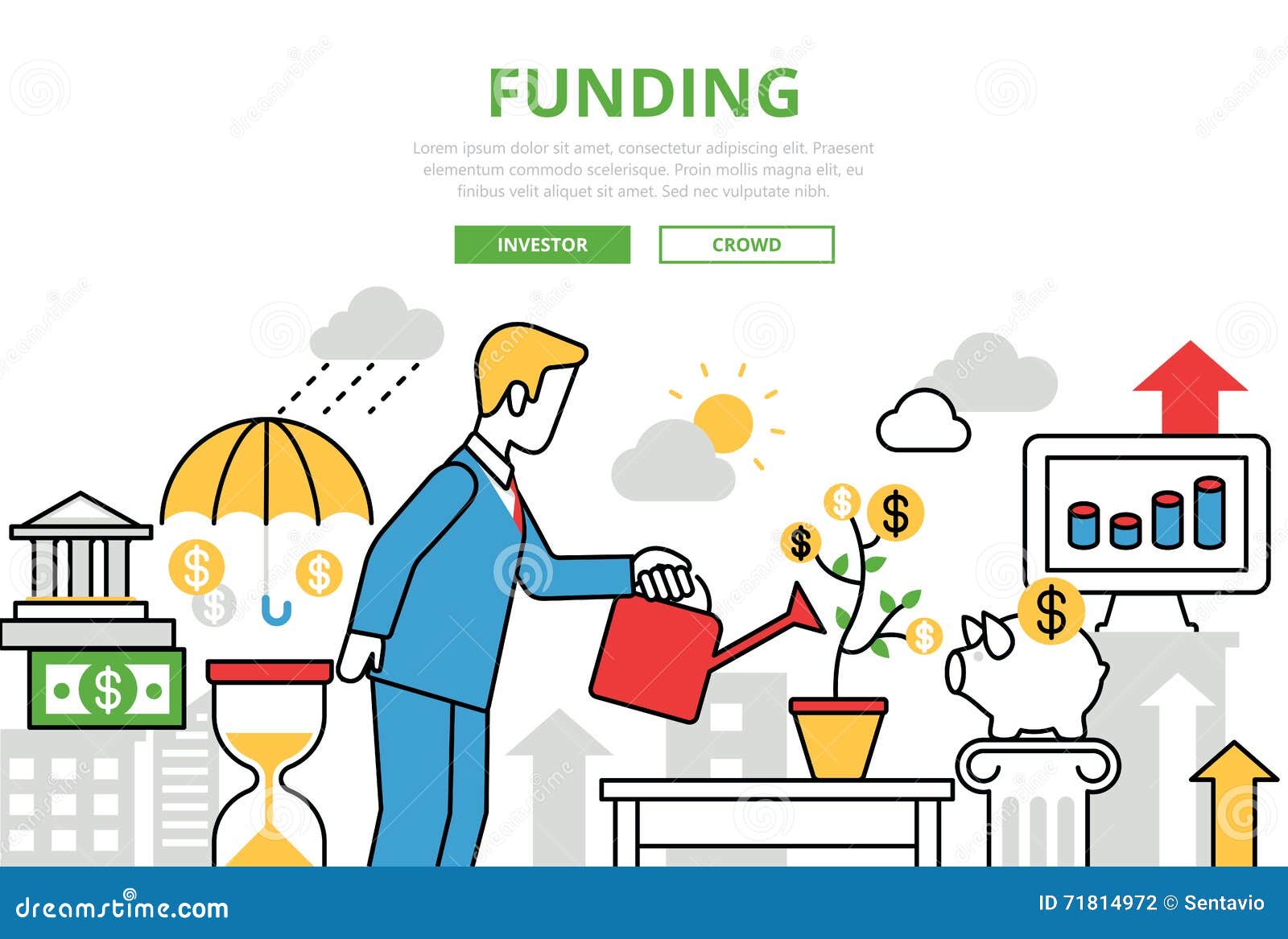 FUNDING

Lorem ipsum dolor sit amet, consectetur adipiscing elit. Praesent elementum commodo scelerisque. Proin mollis magna elit, eu finibus velit aliquet sit amet. Sed nec vulputate nibh.

INVESTOR

CROWD

$

$

$

$

$

$

$

$

$

dreamstime.com

ID 71814972 © Sentavio